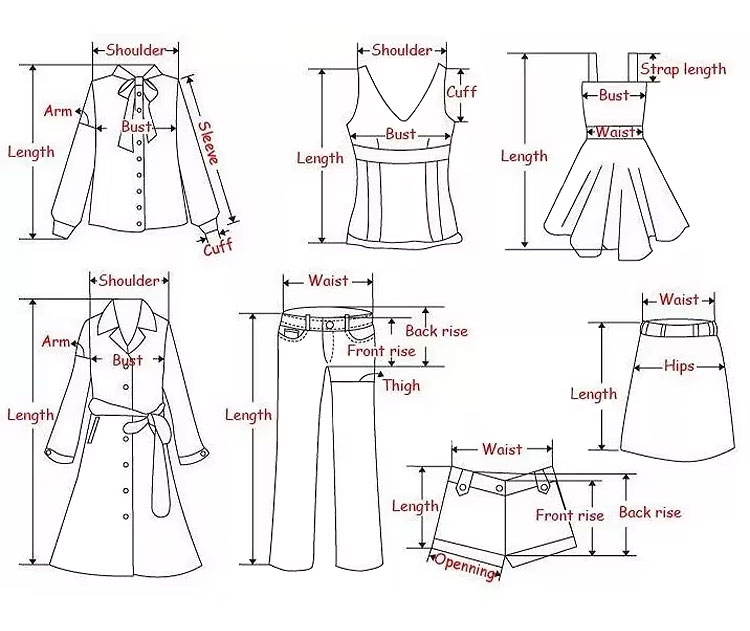 Shoulder
Arm
Bust
Sleeve
Length
Cuff

Shoulder
Cuff
Bust
Length

Strap length
Bust
Waist
Length

Shoulder
Arm
Bust
Length

Waist
Back rise
Front rise
Thigh
Length

Waist
Hips
Length

Waist
Length
Front rise
Back rise
Openning